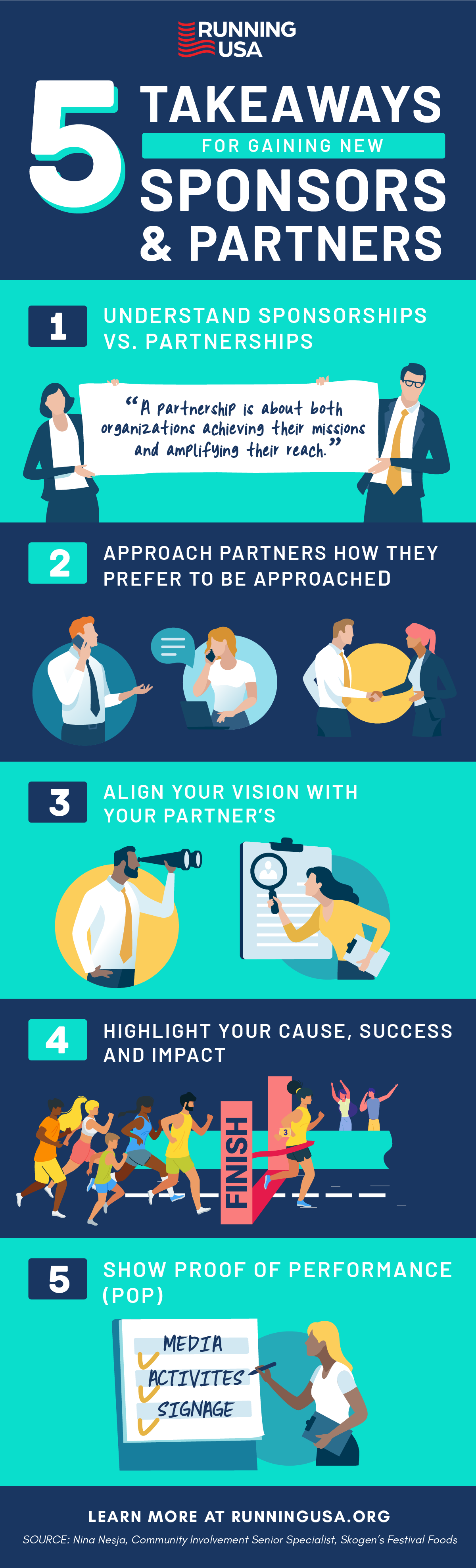 RUNNING USA

5 TAKEAWAYS FOR GAINING NEW SPONSORS & PARTNERS

1 UNDERSTAND SPONSORSHIPS VS. PARTNERSHIPS

"A partnership is about both organizations achieving their missions and amplifying their reach."

2 APPROACH PARTNERS HOW THEY PREFER TO BE APPROACHED

3 ALIGN YOUR VISION WITH YOUR PARTNER'S

4 HIGHLIGHT YOUR CAUSE, SUCCESS AND IMPACT

FINISH

3

5 SHOW PROOF OF PERFORMANCE (POP)

MEDIA
ACTIVITES
SIGNAGE

LEARN MORE AT RUNNINGUSA.ORG

SOURCE: Nina Nesja, Community Involvement Senior Specialist, Skogen's Festival Foods